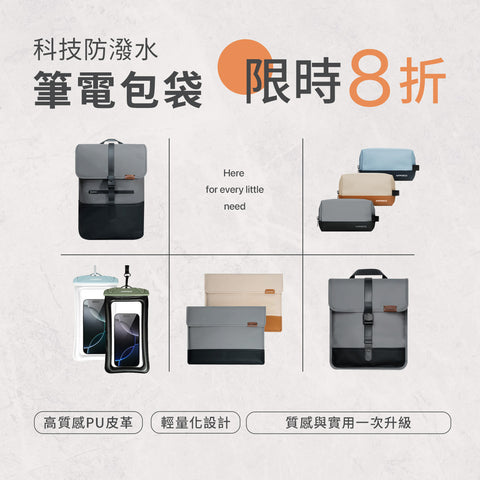 科技防潑水
筆電包袋

限時8折

Here
for every little
need

高質感PU皮革

輕量化設計

質感與實用一次升級