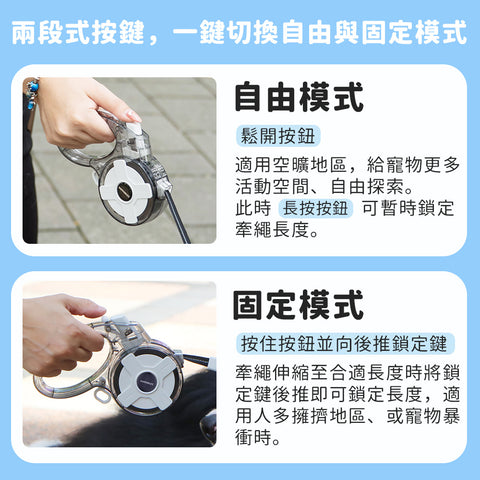 兩段式按鍵，一鍵切換自由與固定模式

自由模式

鬆開按鈕

適用空曠地區，給寵物更多活動空間、自由探索。
此時 長按按鈕 可暫時鎖定牽繩長度。

固定模式

按住按鈕並向後推鎖定鍵

牽繩伸縮至合適長度時將鎖定鍵後推即可鎖定長度，適用人多擁擠地區、或寵物暴衝時。